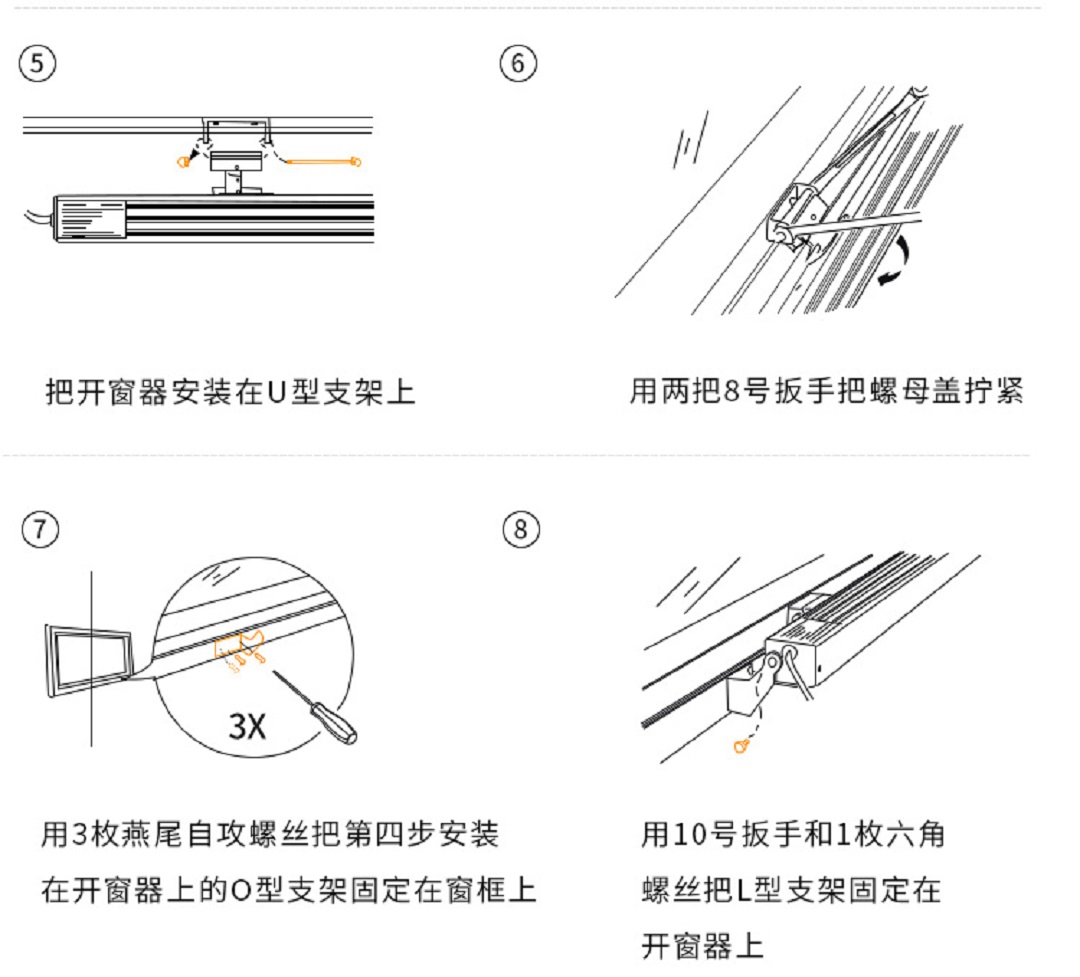 ⑤

把开窗器安装在U型支架上

⑥

用两把8号扳手把螺母盖拧紧

⑦

3X

用3枚燕尾自攻螺丝把第四步安装在开窗器上的O型支架固定在窗框上

⑧

用10号扳手和1枚六角螺丝把L型支架固定在开窗器上